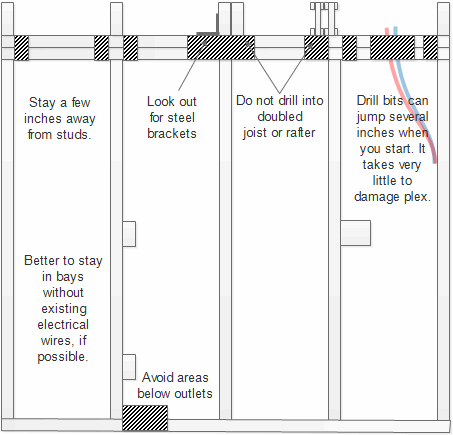 Stay a few inches away from studs.

Look out for steel brackets

Do not drill into doubled joist or rafter

Drill bits can jump several inches when you start. It takes very little to damage plex.

Better to stay in bays without existing electrical wires, if possible.

Avoid areas below outlets